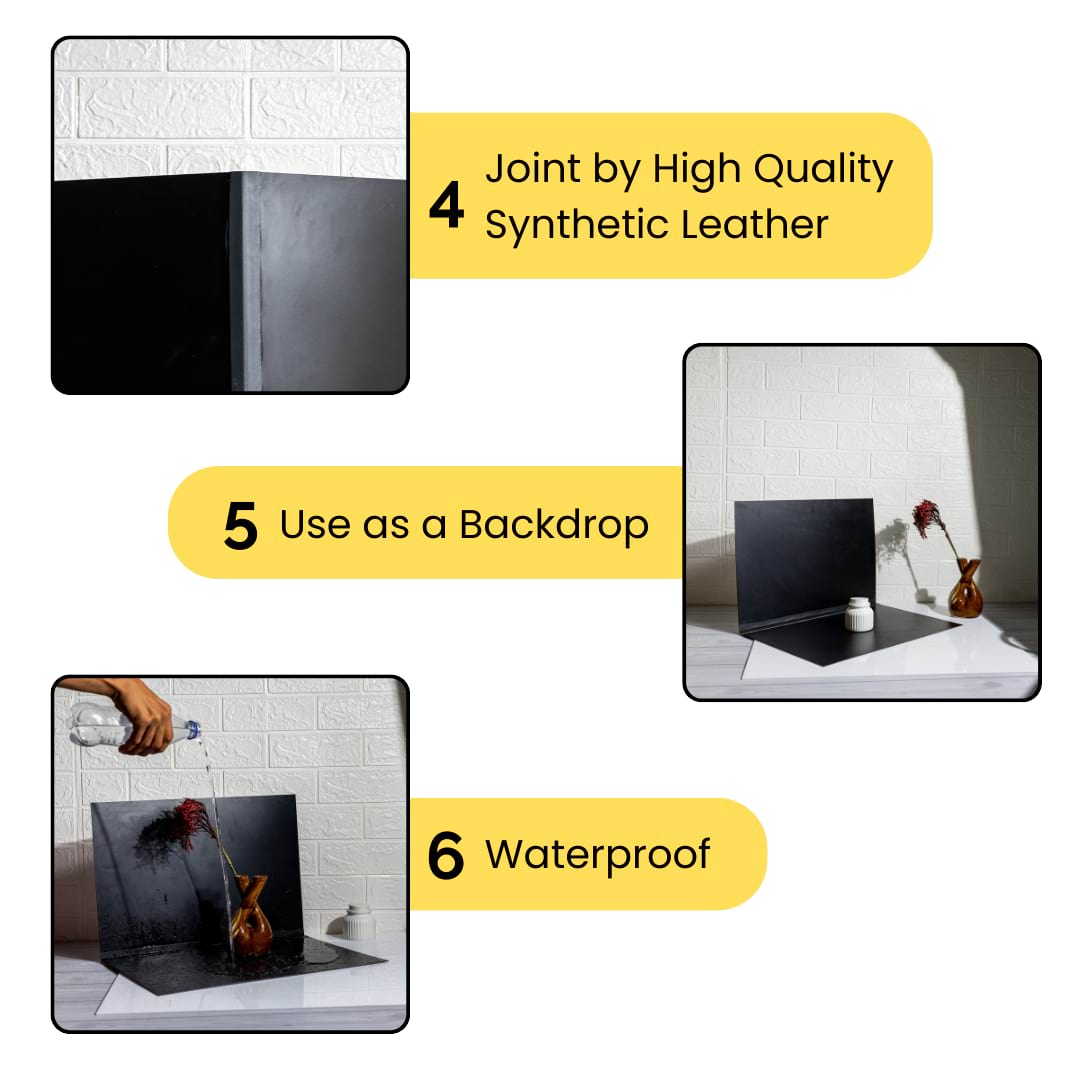 4 Joint by High Quality Synthetic Leather

5 Use as a Backdrop

6 Waterproof